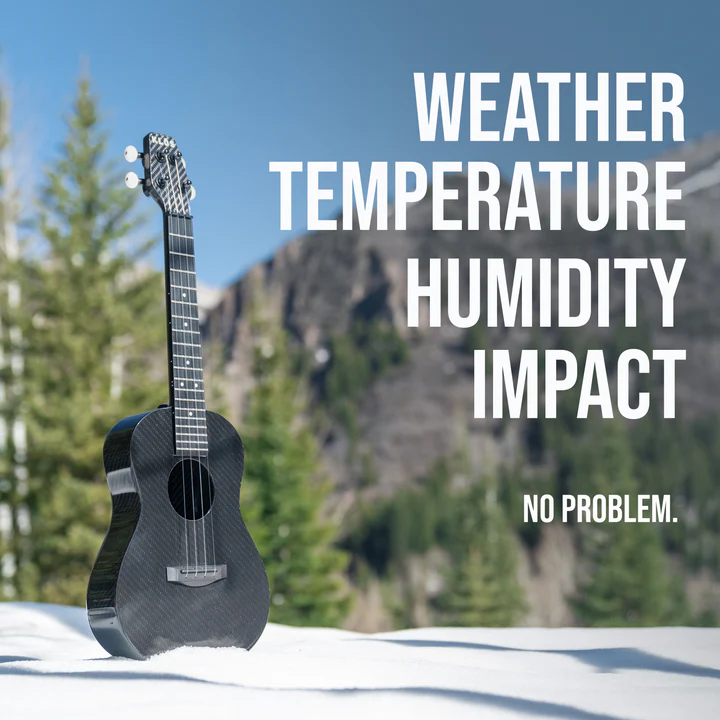 WEATHER
TEMPERATURE
HUMIDITY
IMPACT

NO PROBLEM.