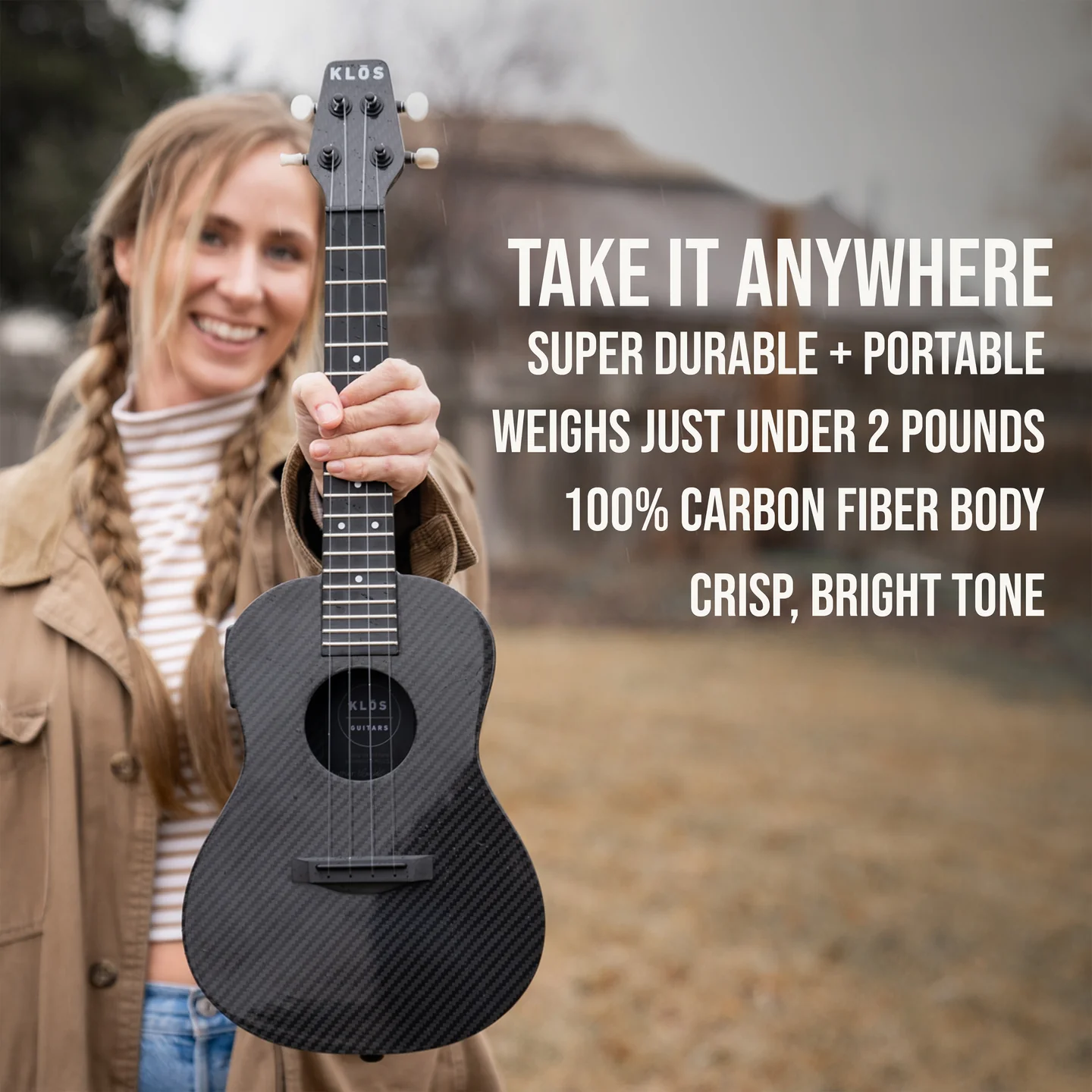 KLŌS

TAKE IT ANYWHERE

SUPER DURABLE + PORTABLE

WEIGHS JUST UNDER 2 POUNDS

100% CARBON FIBER BODY

CRISP, BRIGHT TONE

KLŌS
GUITARS